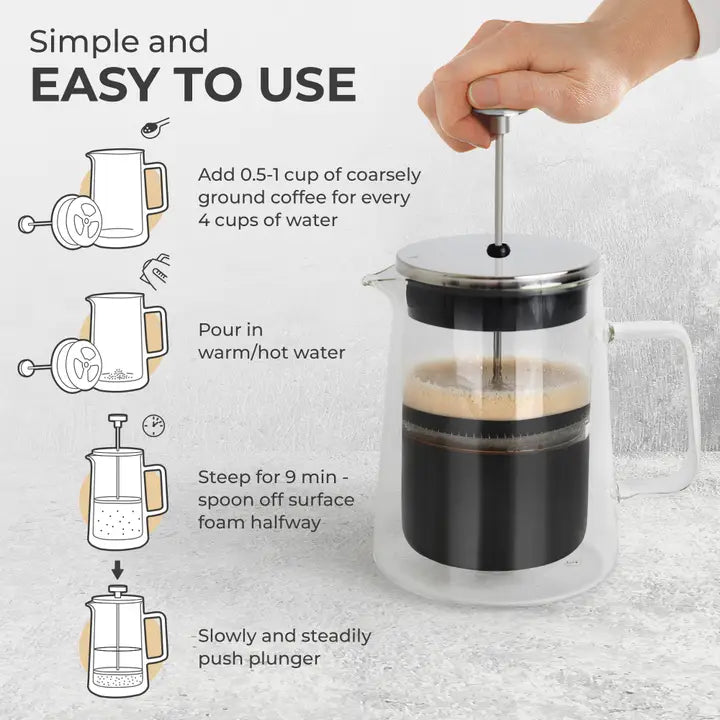 Simple and
EASY TO USE

Add 0.5-1 cup of coarsely ground coffee for every 4 cups of water

Pour in warm/hot water

Steep for 9 min - spoon off surface foam halfway

Slowly and steadily push plunger