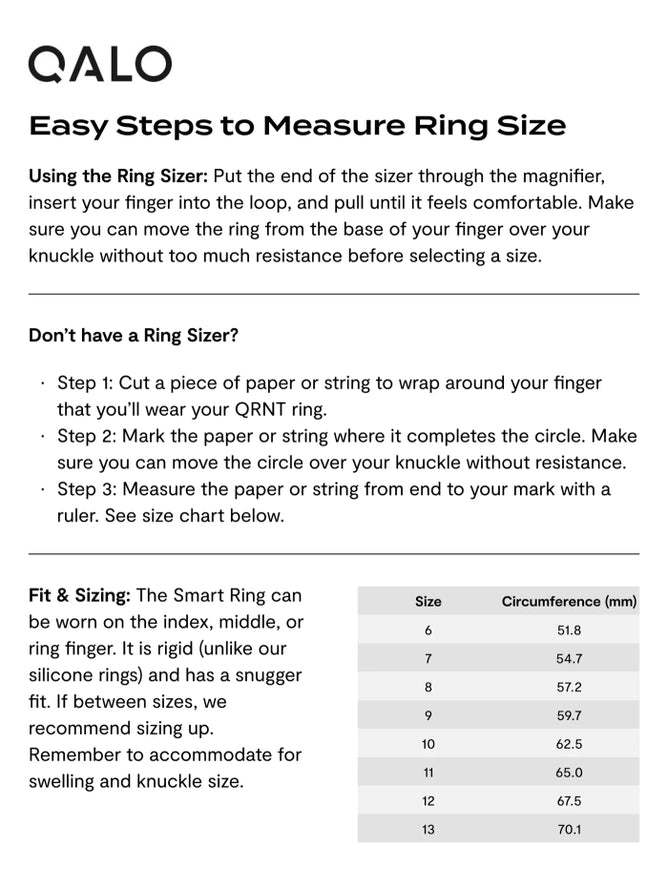 QALO

Easy Steps to Measure Ring Size

Using the Ring Sizer: Put the end of the sizer through the magnifier, insert your finger into the loop, and pull until it feels comfortable. Make sure you can move the ring from the base of your finger over your knuckle without too much resistance before selecting a size.

Don't have a Ring Sizer?

· Step 1: Cut a piece of paper or string to wrap around your finger that you'll wear your QRNT ring.
· Step 2: Mark the paper or string where it completes the circle. Make sure you can move the circle over your knuckle without resistance.
· Step 3: Measure the paper or string from end to your mark with a ruler. See size chart below.

Fit & Sizing: The Smart Ring can be worn on the index, middle, or ring finger. It is rigid (unlike our silicone rings) and has a snugger fit. If between sizes, we recommend sizing up. Remember to accommodate for swelling and knuckle size.

| Size | Circumference (mm) |
|---|---|
| 6 | 51.8 |
| 7 | 54.7 |
| 8 | 57.2 |
| 9 | 59.7 |
| 10 | 62.5 |
| 11 | 65.0 |
| 12 | 67.5 |
| 13 | 70.1 |